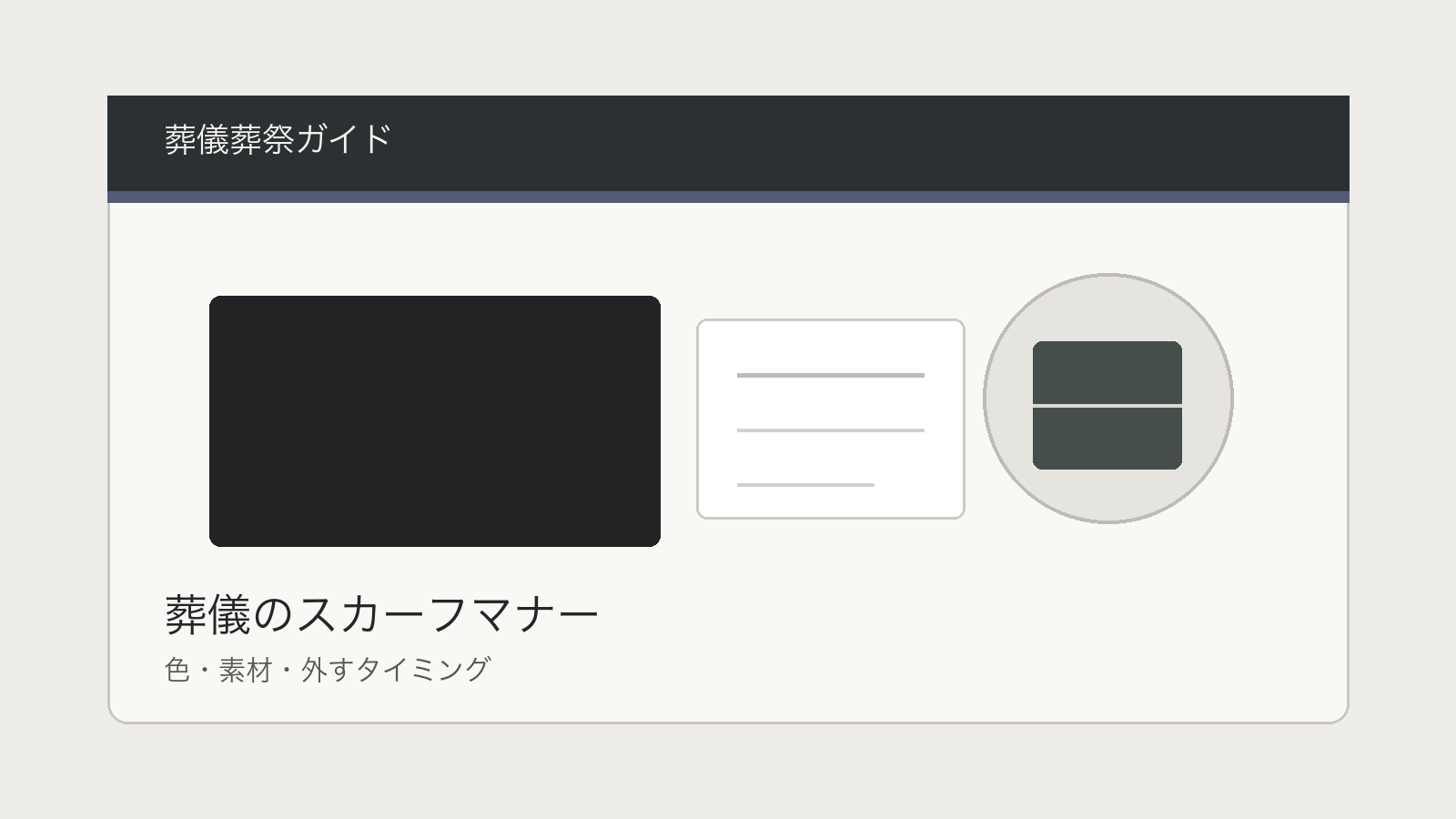 葬儀葬祭ガイド

葬儀のスカーフマナー

色・素材・外すタイミング